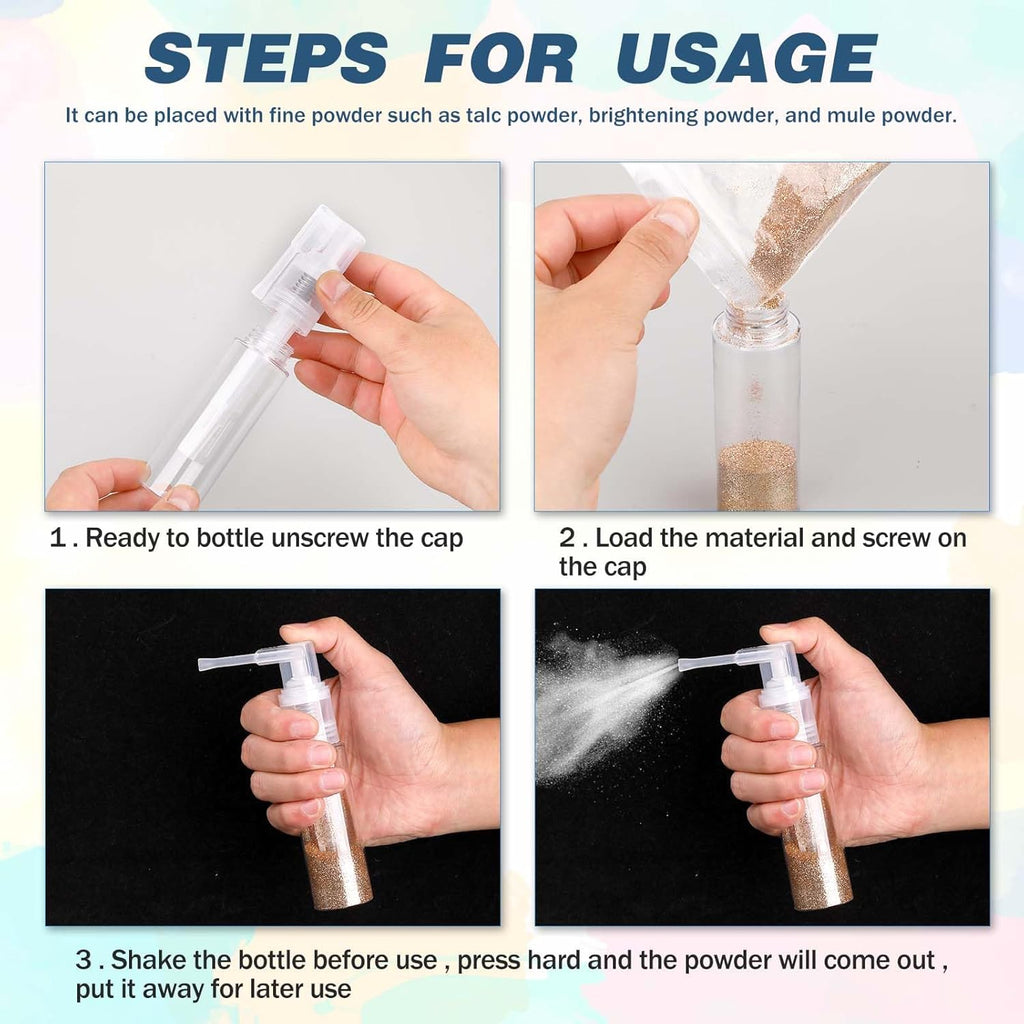 STEPS FOR USAGE

It can be placed with fine powder such as talc powder, brightening powder, and mule powder.

1 . Ready to bottle unscrew the cap

2 . Load the material and screw on the cap

3 . Shake the bottle before use , press hard and the powder will come out , put it away for later use